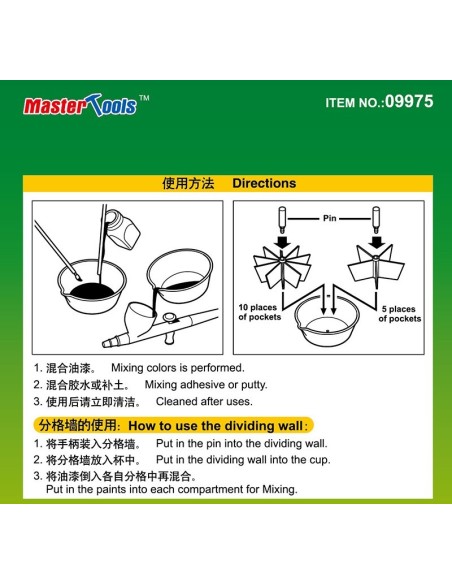 Master Tools™

ITEM NO.:09975

使用方法 Directions

Pin

10 places of pockets

5 places of pockets

1. 混合油漆。 Mixing colors is performed.
2. 混合胶水或补土。 Mixing adhesive or putty.
3. 使用后请立即清洁。 Cleaned after uses.

分格墙的使用: How to use the dividing wall:

1. 将手柄装入分格墙。 Put in the pin into the dividing wall.
2. 将分格墙放入杯中。 Put in the dividing wall into the cup.
3. 将油漆倒入各自分格中再混合。
Put in the paints into each compartment for Mixing.